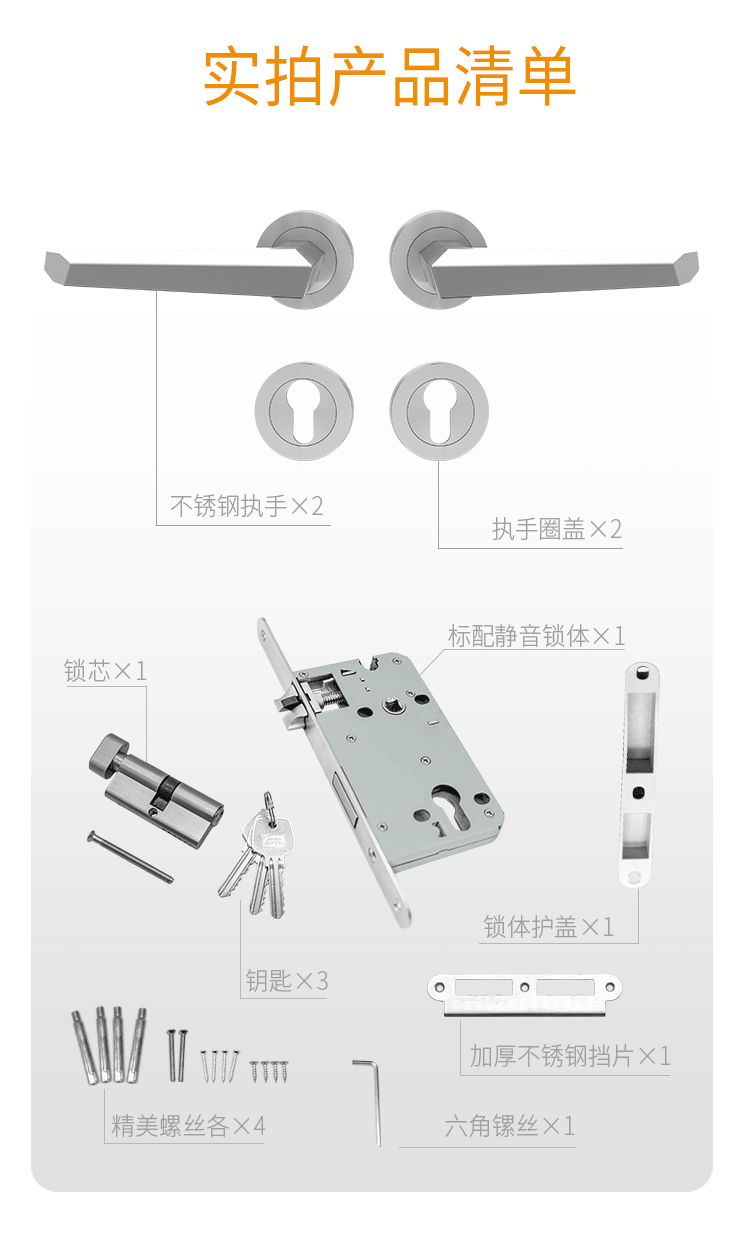 实拍产品清单

不锈钢执手×2

执手圈盖×2

标配静音锁体×1

锁芯×1

锁体护盖×1

钥匙×3

加厚不锈钢挡片×1

精美螺丝各×4

六角镙丝×1